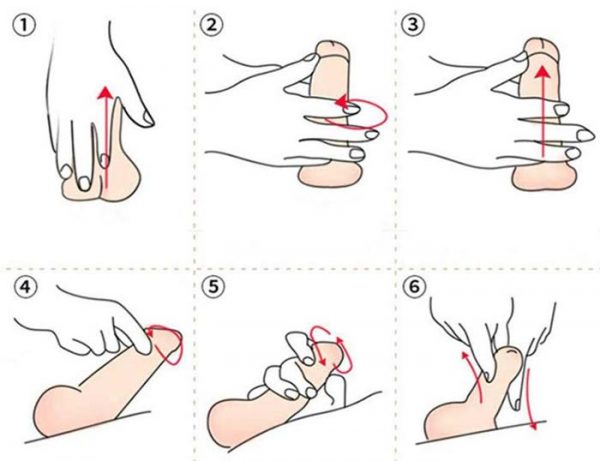 ①

②

③

④

⑤

⑥